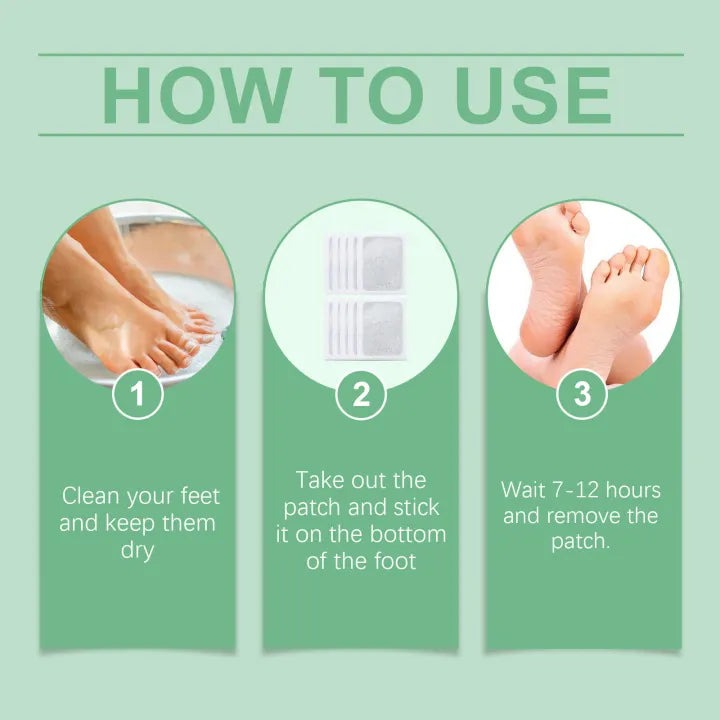 HOW TO USE

1

Clean your feet and keep them dry

2

Take out the patch and stick it on the bottom of the foot

3

Wait 7-12 hours and remove the patch.